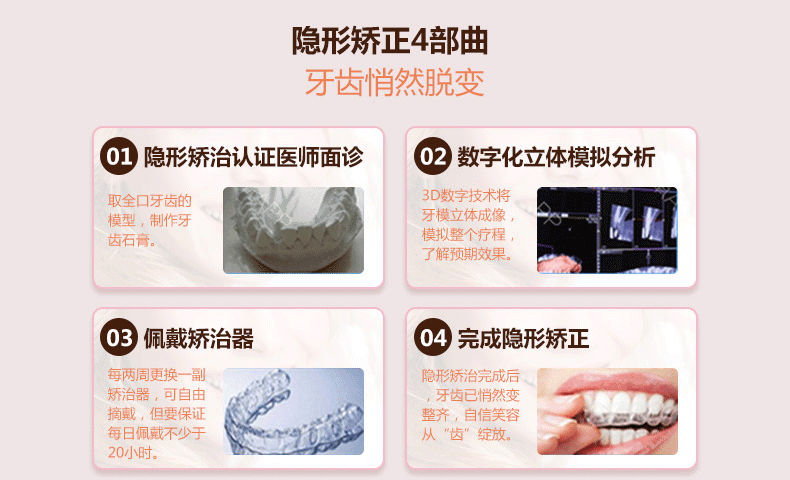 隐形矫正4部曲
牙齿悄然脱变

01 隐形矫治认证医师面诊

取全口牙齿的模型，制作牙齿石膏。

02 数字化立体模拟分析

3D数字技术将牙模立体成像，模拟整个疗程，了解预期效果。

03 佩戴矫治器

每两周更换一副矫治器，可自由摘戴，但要保证每日佩戴不少于20小时。

04 完成隐形矫正

隐形矫治完成后，牙齿已悄然变整齐，自信笑容从“齿”绽放。